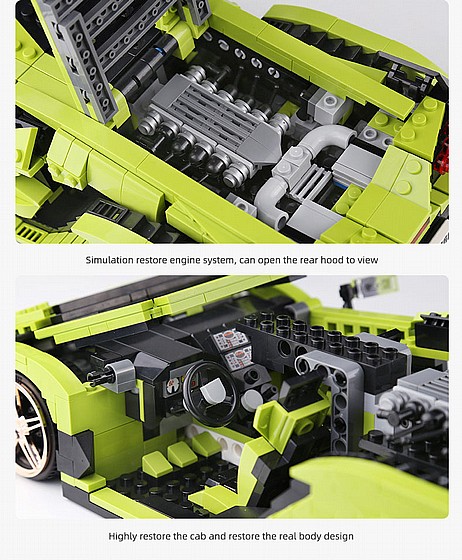 Simulation restore engine system, can open the rear hood to view

Highly restore the cab and restore the real body design